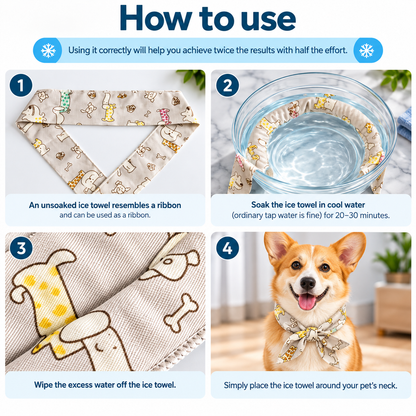 How to use

Using it correctly will help you achieve twice the results with half the effort.

1

An unsoaked ice towel resembles a ribbon and can be used as a ribbon.

2

Soak the ice towel in cool water (ordinary tap water is fine) for 20–30 minutes.

3

Wipe the excess water off the ice towel.

4

Simply place the ice towel around your pet's neck.