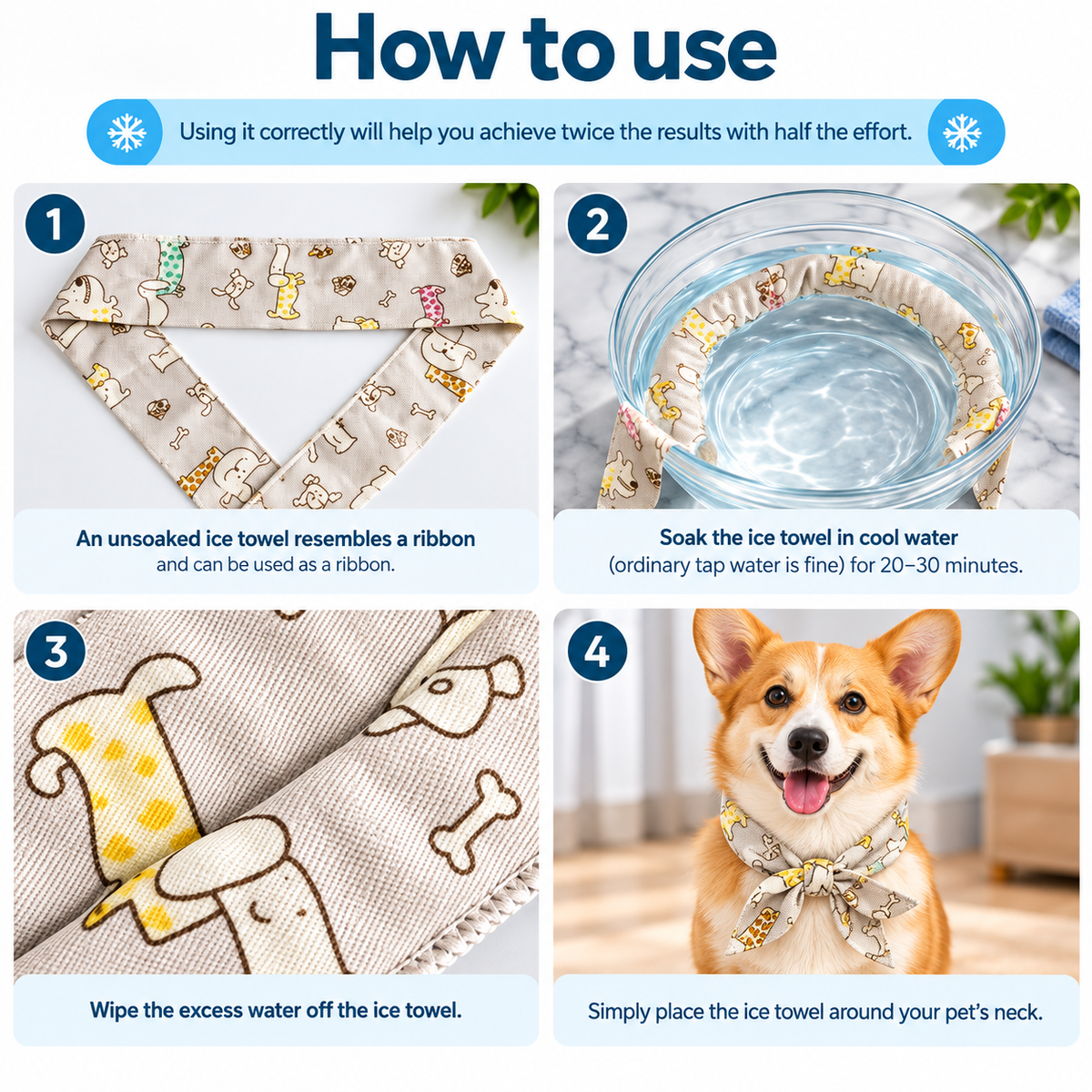 How to use

Using it correctly will help you achieve twice the results with half the effort.

1

An unsoaked ice towel resembles a ribbon
and can be used as a ribbon.

2

Soak the ice towel in cool water
(ordinary tap water is fine) for 20–30 minutes.

3

Wipe the excess water off the ice towel.

4

Simply place the ice towel around your pet's neck.